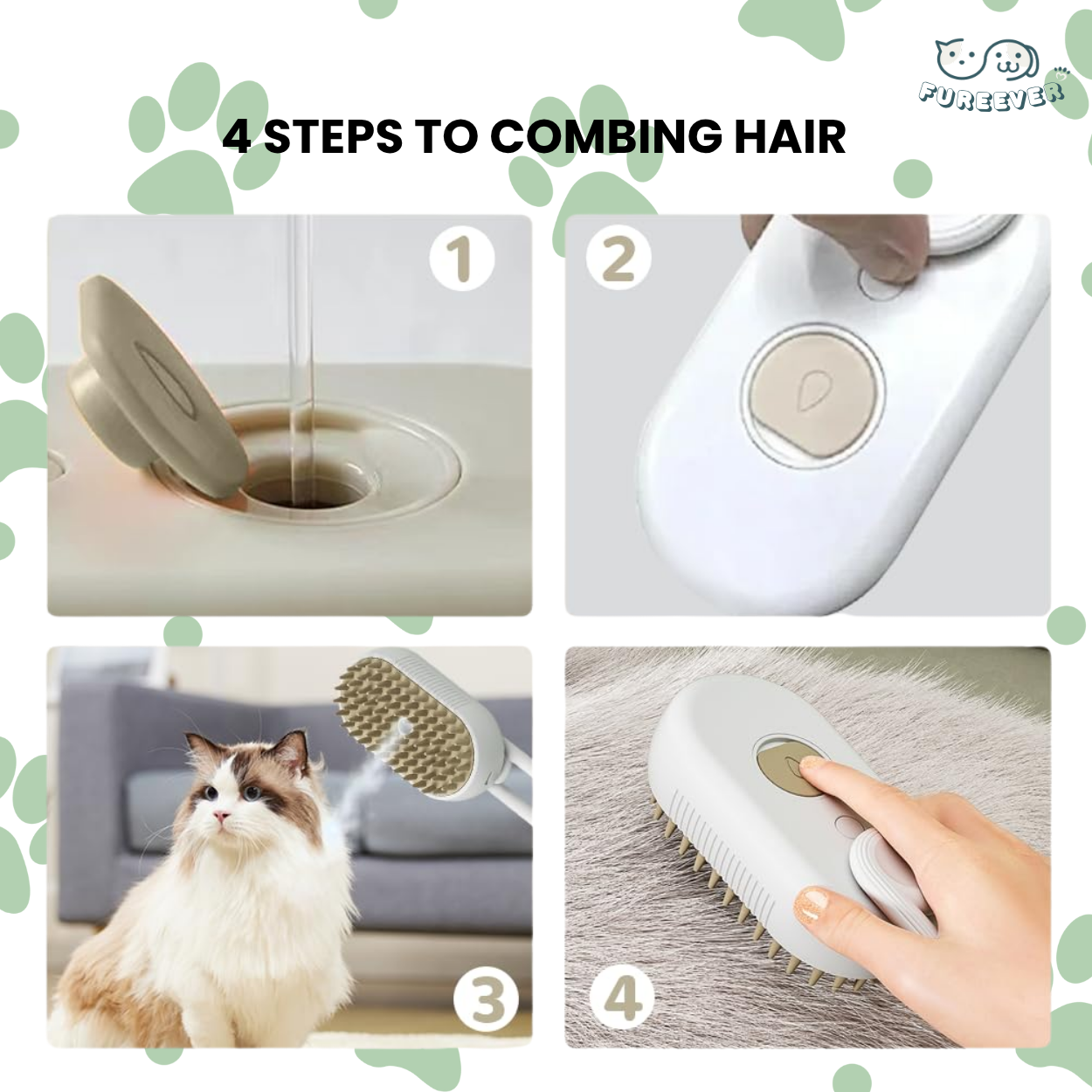 FUREEVER

4 STEPS TO COMBING HAIR

1

2

3

4