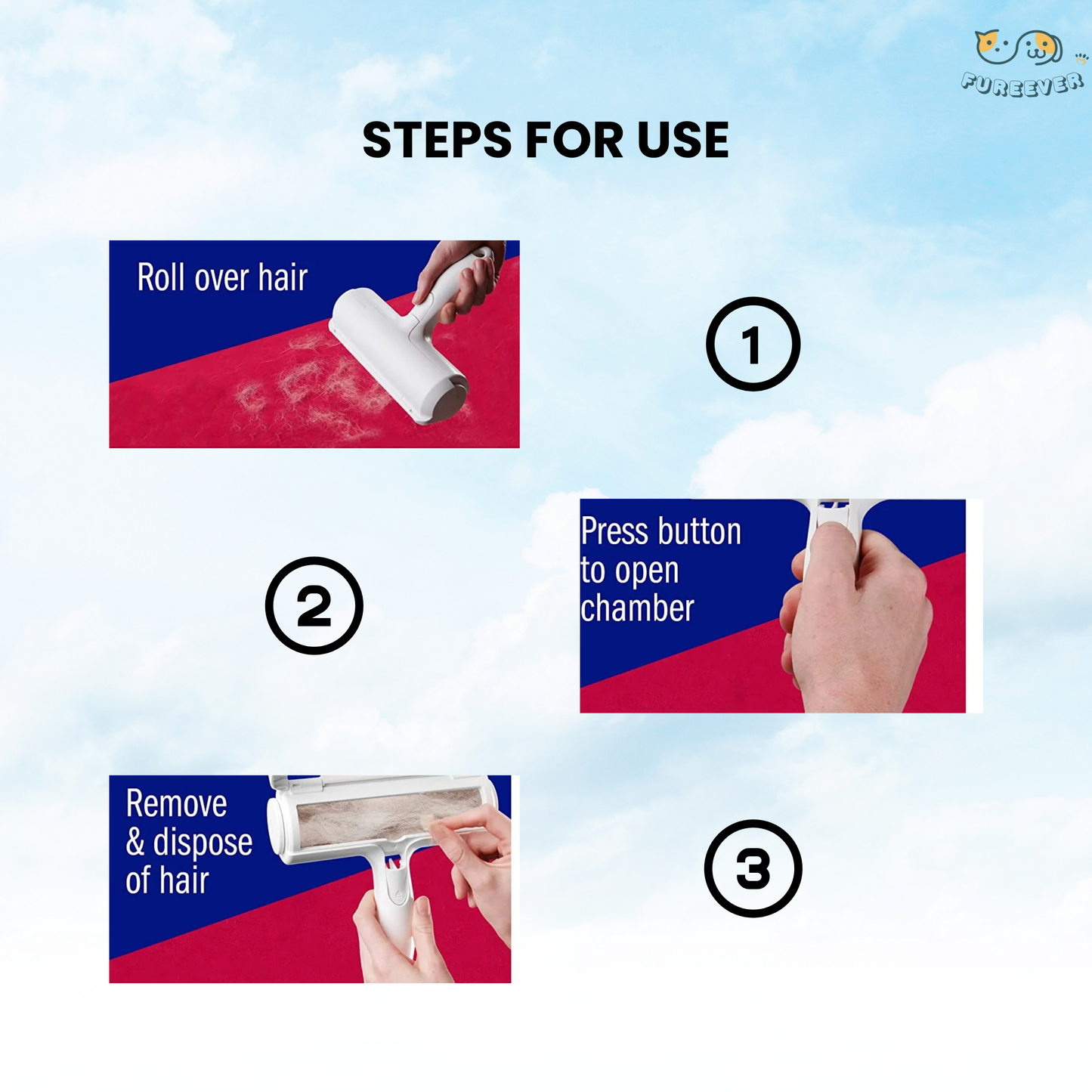 FUREEVER

STEPS FOR USE

Roll over hair

1

2

Press button to open chamber

Remove & dispose of hair

3