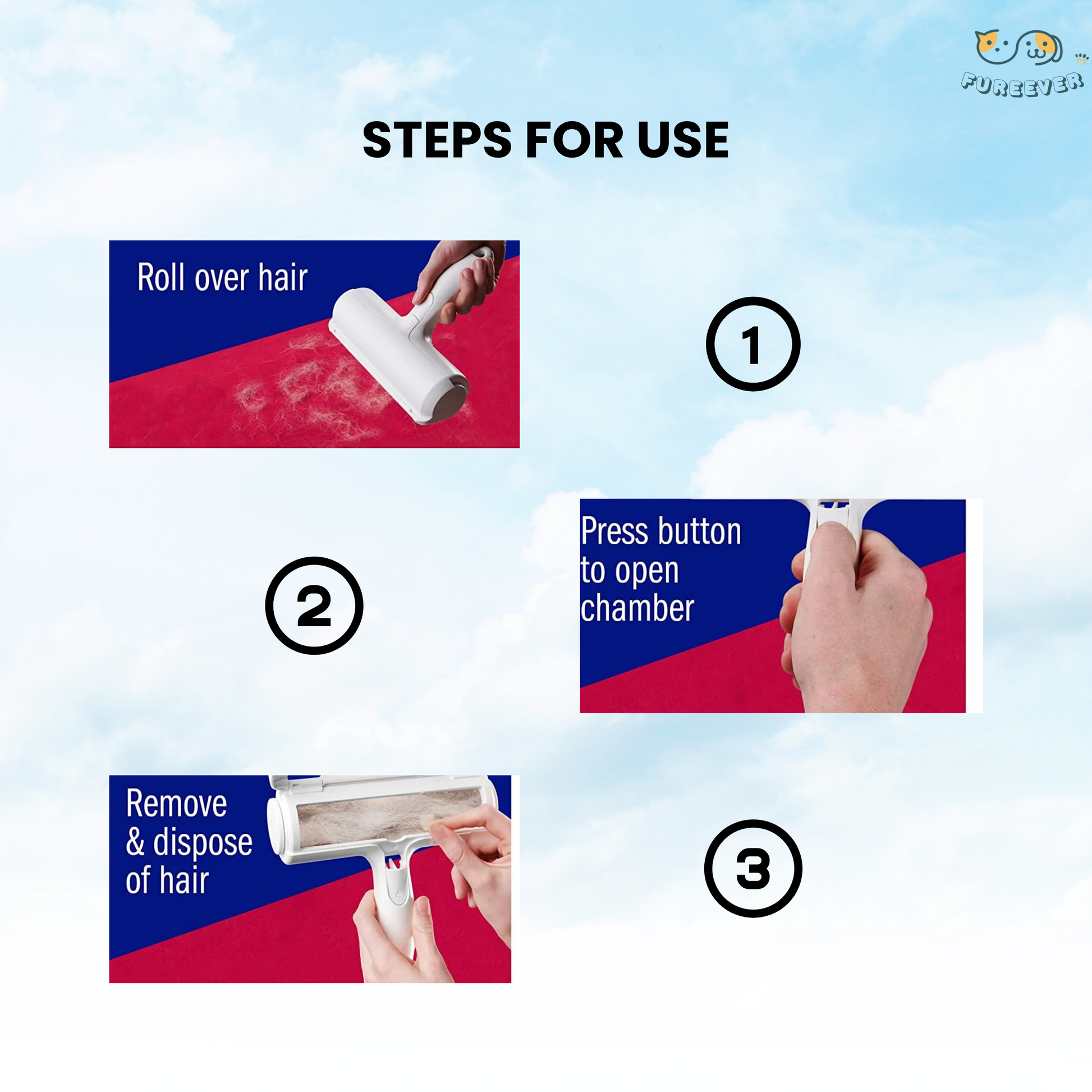 FUREEVER

STEPS FOR USE

Roll over hair

1

2

Press button to open chamber

Remove & dispose of hair

3